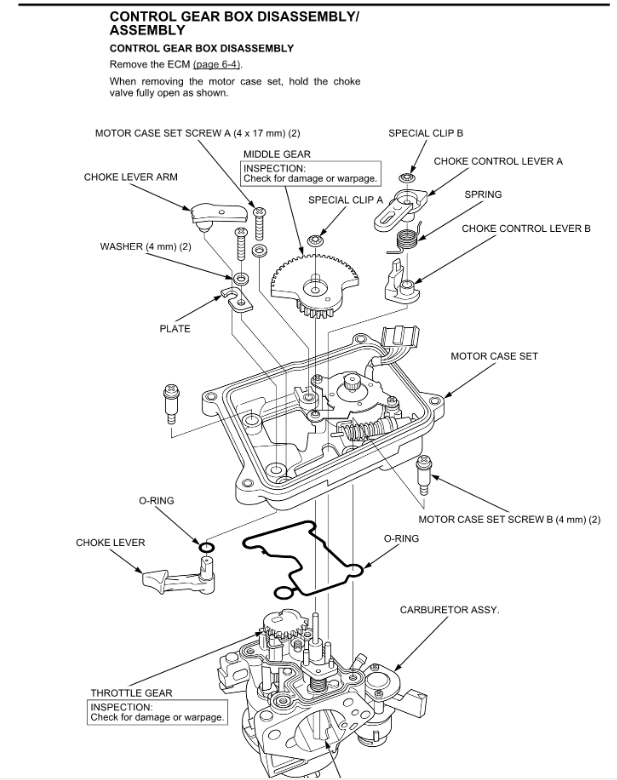 CONTROL GEAR BOX DISASSEMBLY/ ASSEMBLY

CONTROL GEAR BOX DISASSEMBLY

Remove the ECM (page 6-4).

When removing the motor case set, hold the choke valve fully open as shown.

MOTOR CASE SET SCREW A (4 x 17 mm) (2)

SPECIAL CLIP B

MIDDLE GEAR

INSPECTION:
Check for damage or warpage.

CHOKE CONTROL LEVER A

CHOKE LEVER ARM

SPECIAL CLIP A

SPRING

CHOKE CONTROL LEVER B

WASHER (4 mm) (2)

PLATE

MOTOR CASE SET

O-RING

MOTOR CASE SET SCREW B (4 mm) (2)

CHOKE LEVER

O-RING

CARBURETOR ASSY.

THROTTLE GEAR

INSPECTION:
Check for damage or warpage.